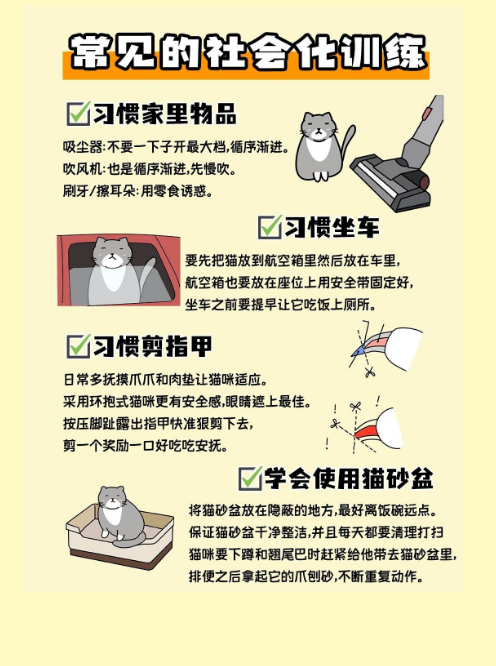 常见的社会化训练

习惯家里物品

吸尘器：不要一下子开最大档，循序渐进。
吹风机：也是循序渐进，先慢吹。
刷牙/擦耳朵：用零食诱惑。

习惯坐车

要先把猫放到航空箱里然后放在车里，
航空箱也要放在座位上用安全带固定好，
坐车之前要提早让它吃饭上厕所。

习惯剪指甲

日常多抚摸爪爪和肉垫让猫咪适应。
采用环抱式猫咪更有安全感，眼睛遮上最佳。
按压脚趾露出指甲快准狠剪下去，
剪一个奖励一口好吃吃安抚。

学会使用猫砂盆

将猫砂盆放在隐蔽的地方，最好离饭碗远点。
保证猫砂盆干净整洁，并且每天都要清理打扫
猫咪要下蹲和翘尾巴时赶紧给他带去猫砂盆里，
排便之后拿起它的爪刨砂，不断重复动作。